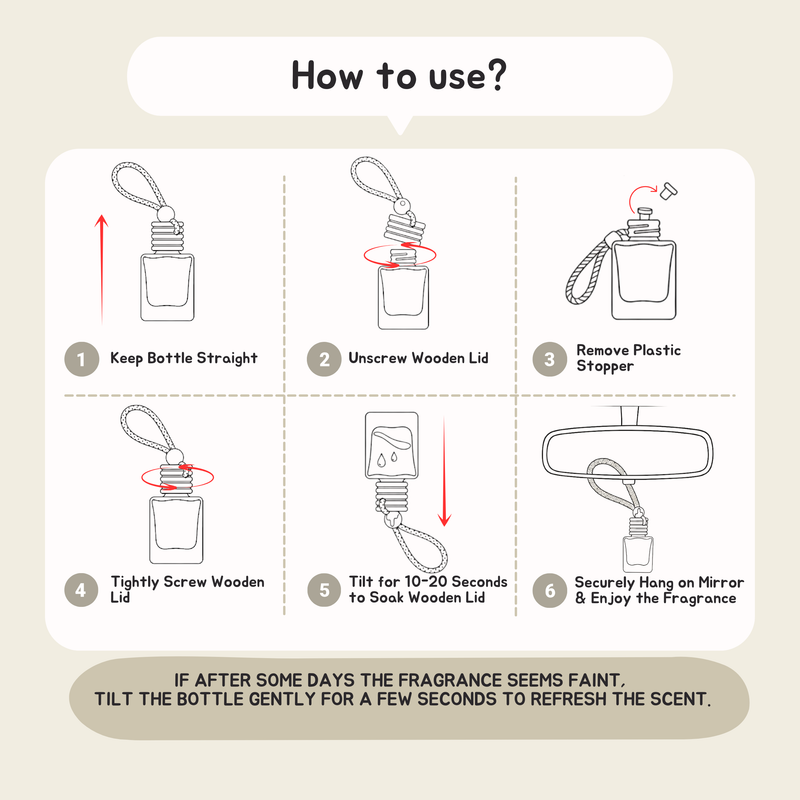 How to use?

1 Keep Bottle Straight

2 Unscrew Wooden Lid

3 Remove Plastic Stopper

4 Tightly Screw Wooden Lid

5 Tilt for 10-20 Seconds to Soak Wooden Lid

6 Securely Hang on Mirror & Enjoy the Fragrance

IF AFTER SOME DAYS THE FRAGRANCE SEEMS FAINT, TILT THE BOTTLE GENTLY FOR A FEW SECONDS TO REFRESH THE SCENT.